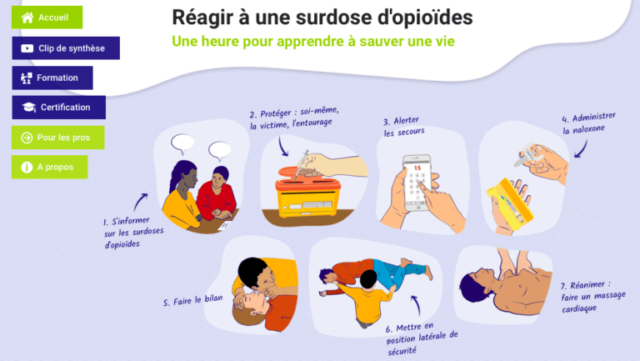 Accueil

Clip de synthèse

Formation

Certification

Pour les pros

A propos

Réagir à une surdose d'opioïdes

Une heure pour apprendre à sauver une vie

1. S'informer sur les surdoses d'opioïdes

2. Protéger : soi-même, la victime, l'entourage

3. Alerter les secours

15

4. Administrer la naloxone

5. Faire le bilan

6. Mettre en position latérale de sécurité

7. Réanimer : faire un massage cardiaque